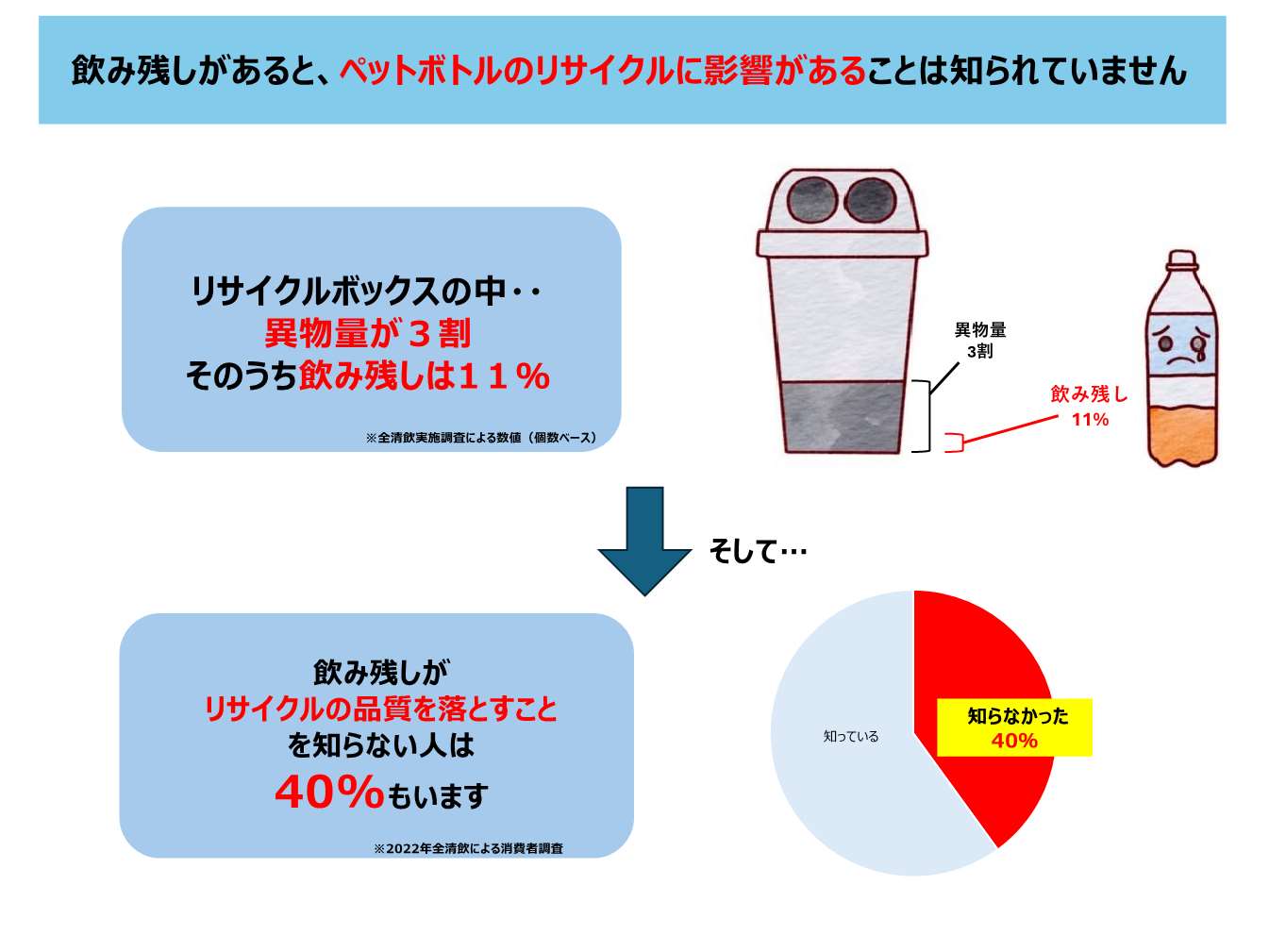 飲み残しがあると、ペットボトルのリサイクルに影響があることは知られていません

リサイクルボックスの中・・
異物量が３割
そのうち飲み残しは１１％

※全清飲実施調査による数値（個数ベース）

異物量
3割

飲み残し
11%

そして…

飲み残しが
リサイクルの品質を落とすこと
を知らない人は
40%もいます

※2022年全清飲による消費者調査

知っている

知らなかった
40%